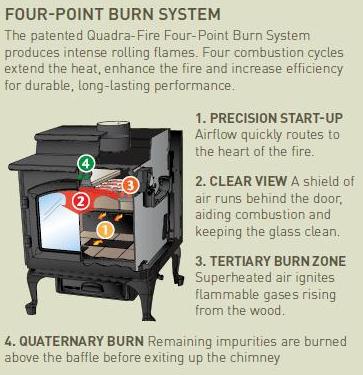 FOUR-POINT BURN SYSTEM

The patented Quadra-Fire Four-Point Burn System produces intense rolling flames. Four combustion cycles extend the heat, enhance the fire and increase efficiency for durable, long-lasting performance.

4

3

2

1

1. PRECISION START-UP Airflow quickly routes to the heart of the fire.

2. CLEAR VIEW A shield of air runs behind the door, aiding combustion and keeping the glass clean.

3. TERTIARY BURN ZONE Superheated air ignites flammable gases rising from the wood.

4. QUATERNARY BURN Remaining impurities are burned above the baffle before exiting up the chimney