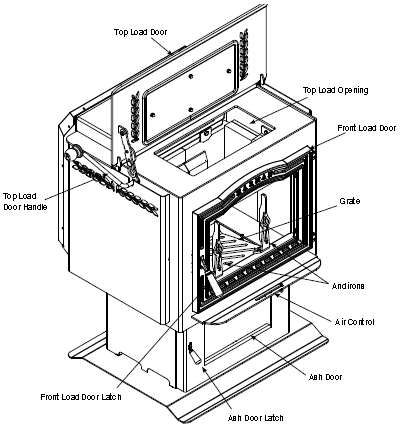 Top Load Door

Top Load Opening

Front Load Door

Top Load Door Handle

Grate

Andirons

Air Control

Ash Door

Front Load Door Latch

Ash Door Latch