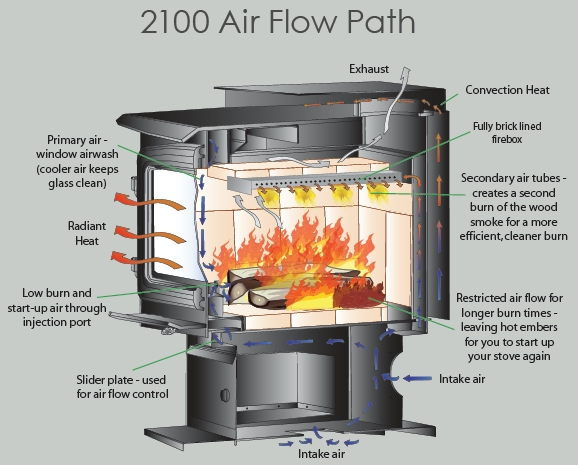 2100 Air Flow Path

Exhaust

Convection Heat

Fully brick lined firebox

Primary air - window airwash (cooler air keeps glass clean)

Secondary air tubes - creates a second burn of the wood smoke for a more efficient, cleaner burn

Radiant Heat

Low burn and start-up air through injection port

Restricted air flow for longer burn times - leaving hot embers for you to start up your stove again

Slider plate - used for air flow control

Intake air

Intake air