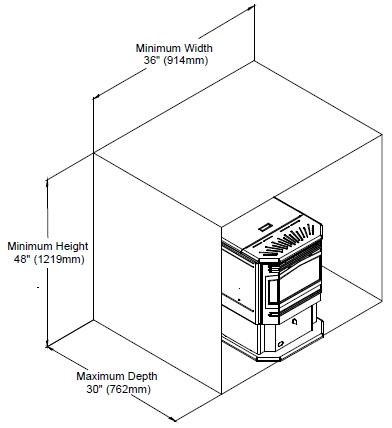 Minimum Width
36" (914mm)

Minimum Height
48" (1219mm)

Maximum Depth
30" (762mm)